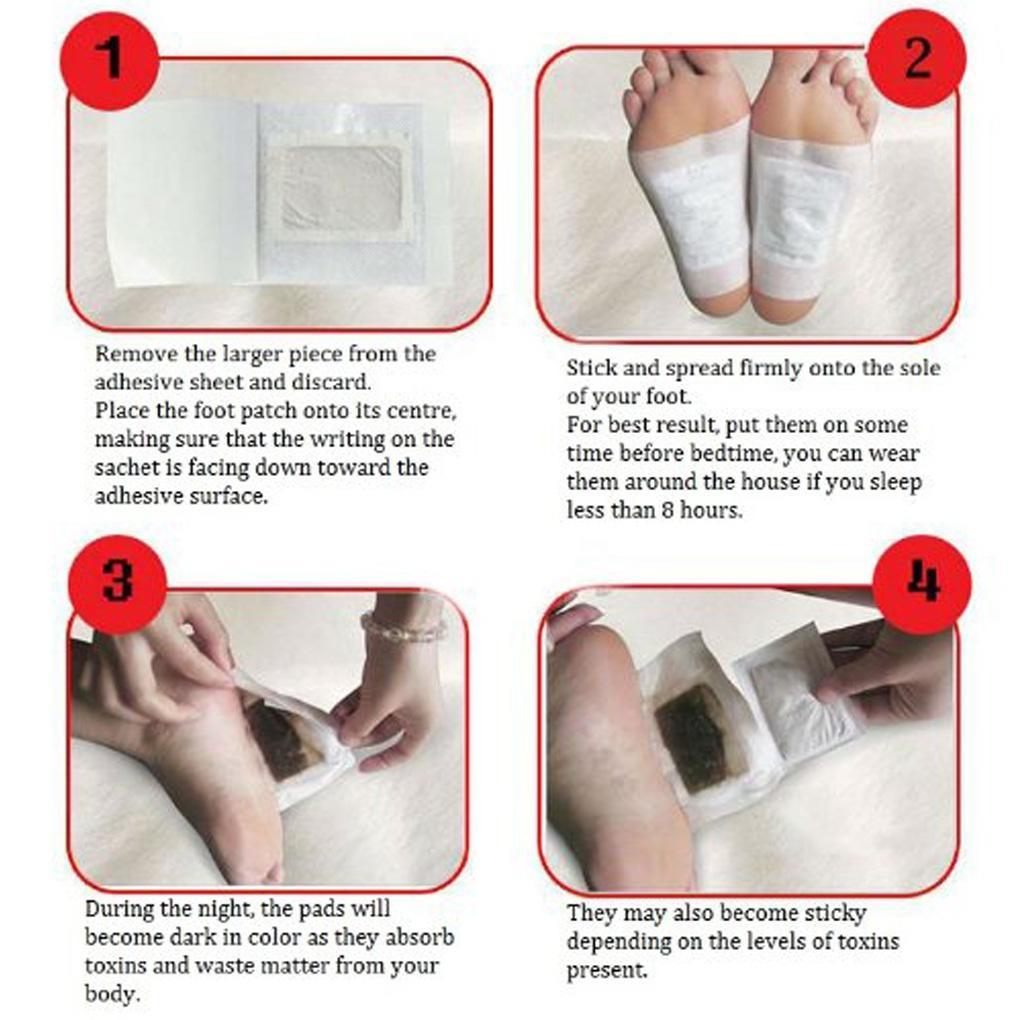 1

Remove the larger piece from the adhesive sheet and discard.
Place the foot patch onto its centre, making sure that the writing on the sachet is facing down toward the adhesive surface.

2

Stick and spread firmly onto the sole of your foot.
For best result, put them on some time before bedtime, you can wear them around the house if you sleep less than 8 hours.

3

During the night, the pads will become dark in color as they absorb toxins and waste matter from your body.

4

They may also become sticky depending on the levels of toxins present.