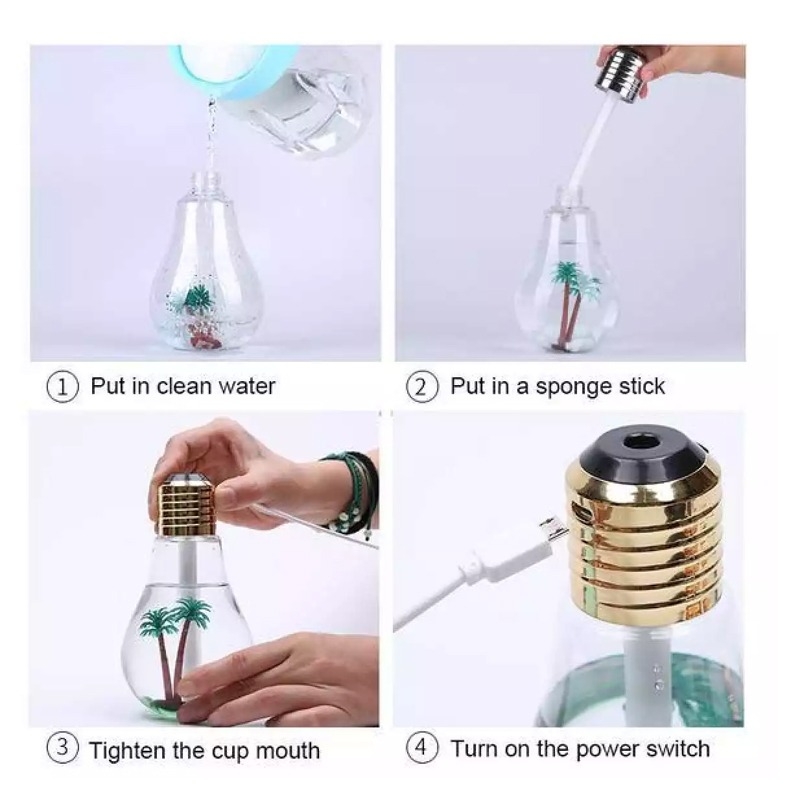 ① Put in clean water

② Put in a sponge stick

③ Tighten the cup mouth

④ Turn on the power switch