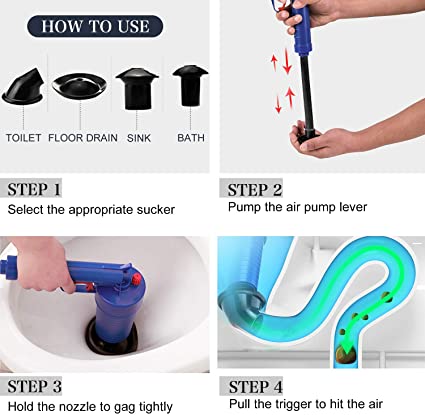 HOW TO USE

TOILET FLOOR DRAIN SINK BATH

STEP 1
Select the appropriate sucker

STEP 2
Pump the air pump lever

STEP 3
Hold the nozzle to gag tightly

STEP 4
Pull the trigger to hit the air