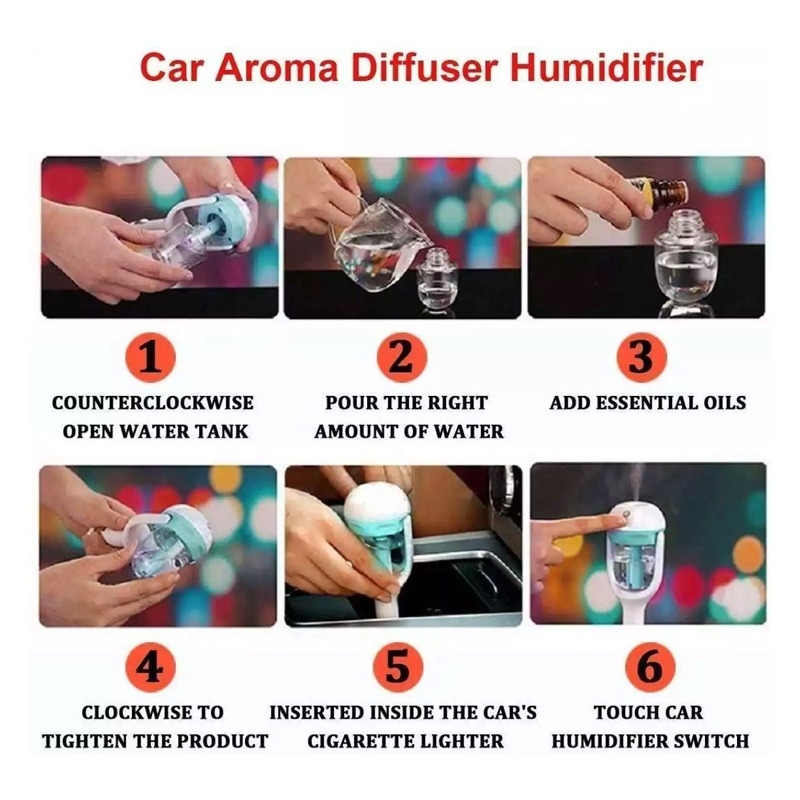 Car Aroma Diffuser Humidifier

1
COUNTERCLOCKWISE OPEN WATER TANK

2
POUR THE RIGHT AMOUNT OF WATER

3
ADD ESSENTIAL OILS

4
CLOCKWISE TO TIGHTEN THE PRODUCT

5
INSERTED INSIDE THE CAR'S CIGARETTE LIGHTER

6
TOUCH CAR HUMIDIFIER SWITCH