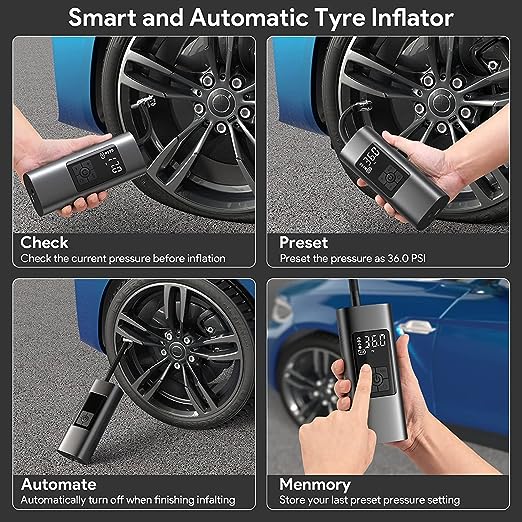 Smart and Automatic Tyre Inflator

12.0

Check
Check the current pressure before inflation

36.0

Preset
Preset the pressure as 36.0 PSI

Automate
Automatically turn off when finishing infalting

36.0

Menmory
Store your last preset pressure setting