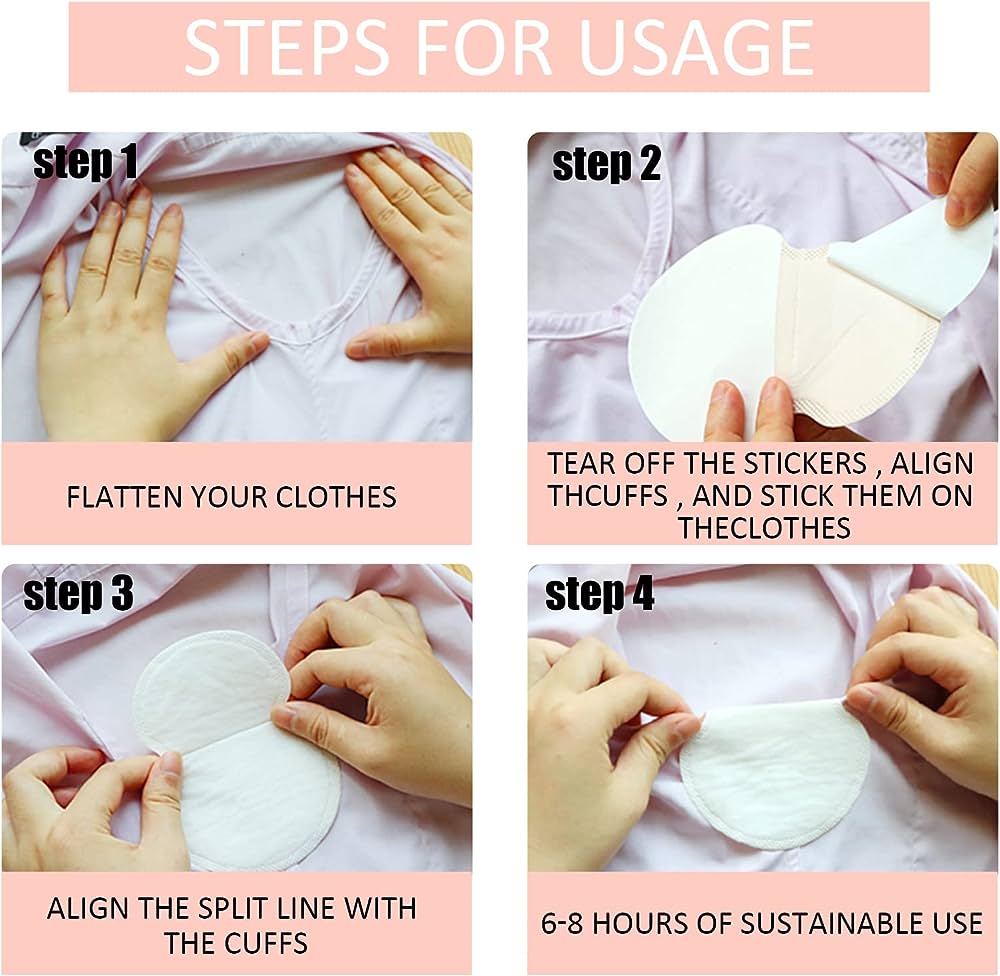 STEPS FOR USAGE

step 1

FLATTEN YOUR CLOTHES

step 2

TEAR OFF THE STICKERS , ALIGN THCUFFS , AND STICK THEM ON THECLOTHES

step 3

ALIGN THE SPLIT LINE WITH THE CUFFS

step 4

6-8 HOURS OF SUSTAINABLE USE