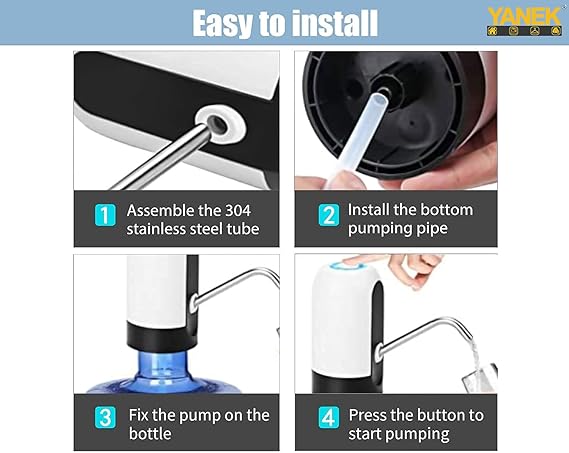 Easy to install

YANEK

1 Assemble the 304 stainless steel tube

2 Install the bottom pumping pipe

3 Fix the pump on the bottle

4 Press the button to start pumping